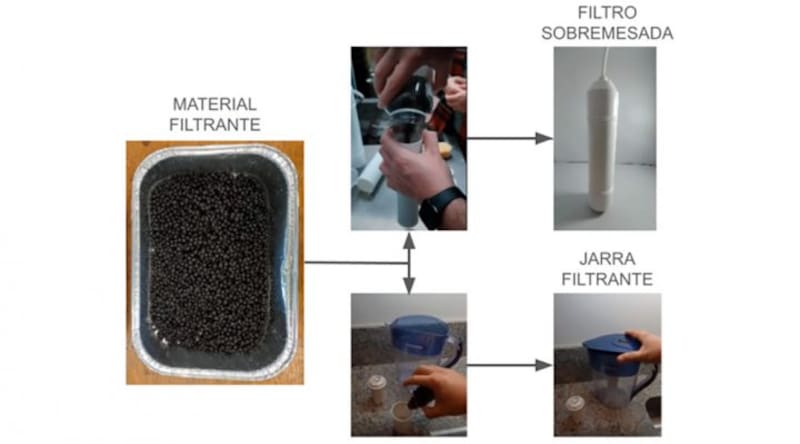 MATERIAL FILTRANTE

FILTRO SOBREMESADA

JARRA FILTRANTE