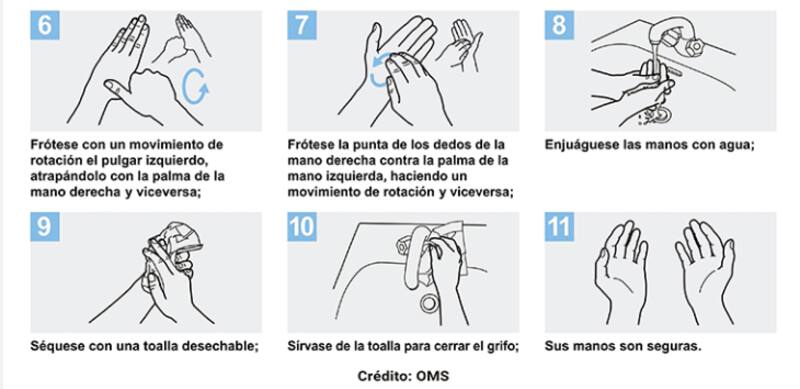 6

Frótese con un movimiento de rotación el pulgar izquierdo, atrapándolo con la palma de la mano derecha y viceversa;

7

Frótese la punta de los dedos de la mano derecha contra la palma de la mano izquierda, haciendo un movimiento de rotación y viceversa;

8

Enjuáguese las manos con agua;

9

Séquese con una toalla desechable;

10

Sírvase de la toalla para cerrar el grifo;

11

Sus manos son seguras.

Crédito: OMS