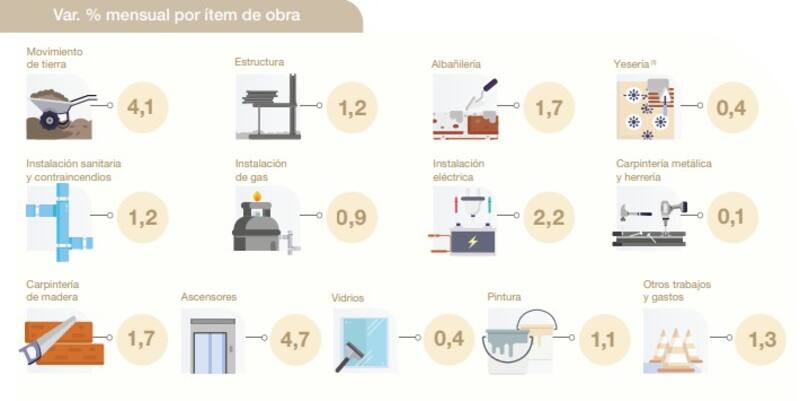 Var. % mensual por ítem de obra

Movimiento de tierra
4,1

Estructura
1,2

Albañilería
1,7

Yesería (1)
0,4

Instalación sanitaria y contraincendios
1,2

Instalación de gas
0,9

Instalación eléctrica
2,2

Carpintería metálica y herrería
0,1

Carpintería de madera
1,7

Ascensores
4,7

Vidrios
0,4

Pintura
1,1

Otros trabajos y gastos
1,3