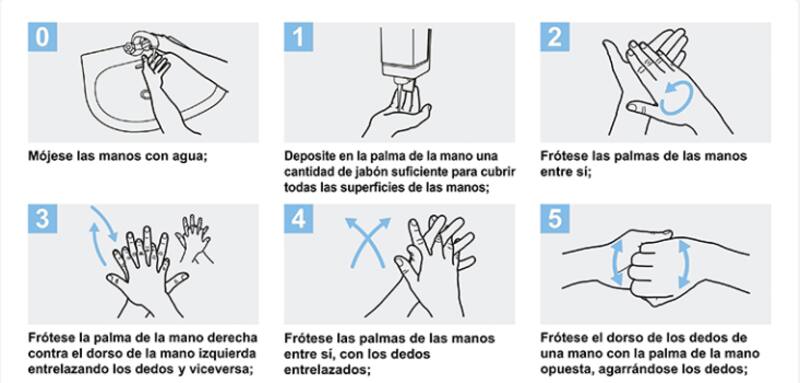 0

Mójese las manos con agua;

1

Deposite en la palma de la mano una cantidad de jabón suficiente para cubrir todas las superficies de las manos;

2

Frótese las palmas de las manos entre sí;

3

Frótese la palma de la mano derecha contra el dorso de la mano izquierda entrelazando los dedos y viceversa;

4

Frótese las palmas de las manos entre sí, con los dedos entrelazados;

5

Frótese el dorso de los dedos de una mano con la palma de la mano opuesta, agarrándose los dedos;